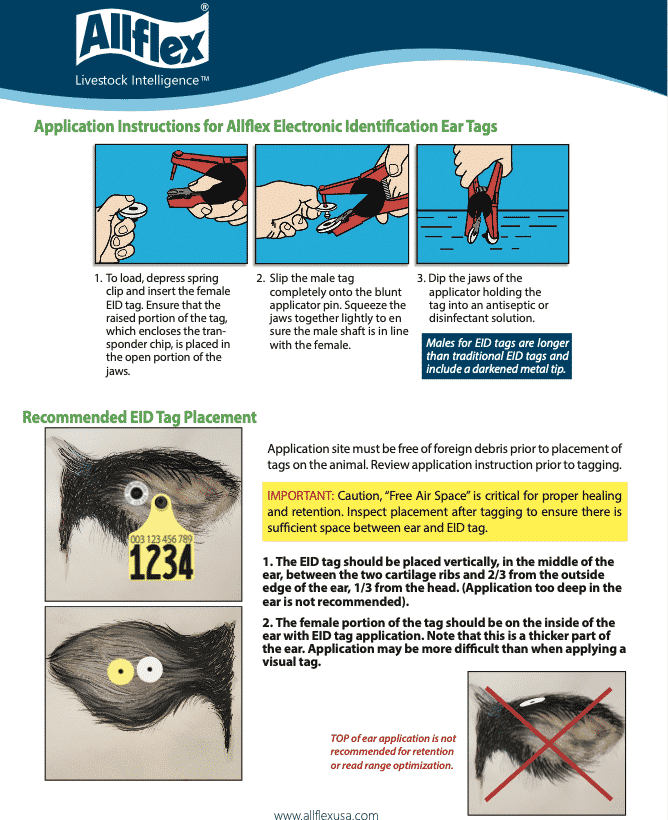 Allflex®
Livestock Intelligence™

Application Instructions for Allflex Electronic Identification Ear Tags

1. To load, depress spring clip and insert the female EID tag. Ensure that the raised portion of the tag, which encloses the transponder chip, is placed in the open portion of the jaws.

2. Slip the male tag completely onto the blunt applicator pin. Squeeze the jaws together lightly to en sure the male shaft is in line with the female.

3. Dip the jaws of the applicator holding the tag into an antiseptic or disinfectant solution.

Males for EID tags are longer than traditional EID tags and include a darkened metal tip.

Recommended EID Tag Placement

003 123 456 789
1234

Application site must be free of foreign debris prior to placement of tags on the animal. Review application instruction prior to tagging.

IMPORTANT: Caution, "Free Air Space" is critical for proper healing and retention. Inspect placement after tagging to ensure there is sufficient space between ear and EID tag.

1. The EID tag should be placed vertically, in the middle of the ear, between the two cartilage ribs and 2/3 from the outside edge of the ear, 1/3 from the head. (Application too deep in the ear is not recommended).

2. The female portion of the tag should be on the inside of the ear with EID tag application. Note that this is a thicker part of the ear. Application may be more difficult than when applying a visual tag.

TOP of ear application is not recommended for retention or read range optimization.

www.allflexusa.com